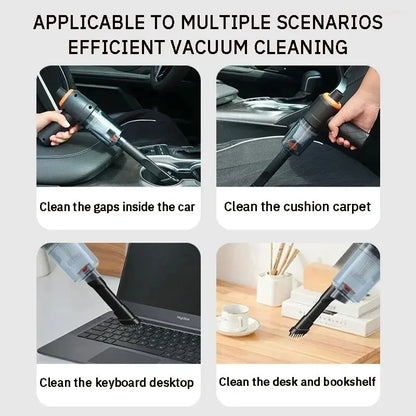 APPLICABLE TO MULTIPLE SCENARIOS
EFFICIENT VACUUM CLEANING

Clean the gaps inside the car

Clean the cushion carpet

Clean the keyboard desktop

Clean the desk and bookshelf